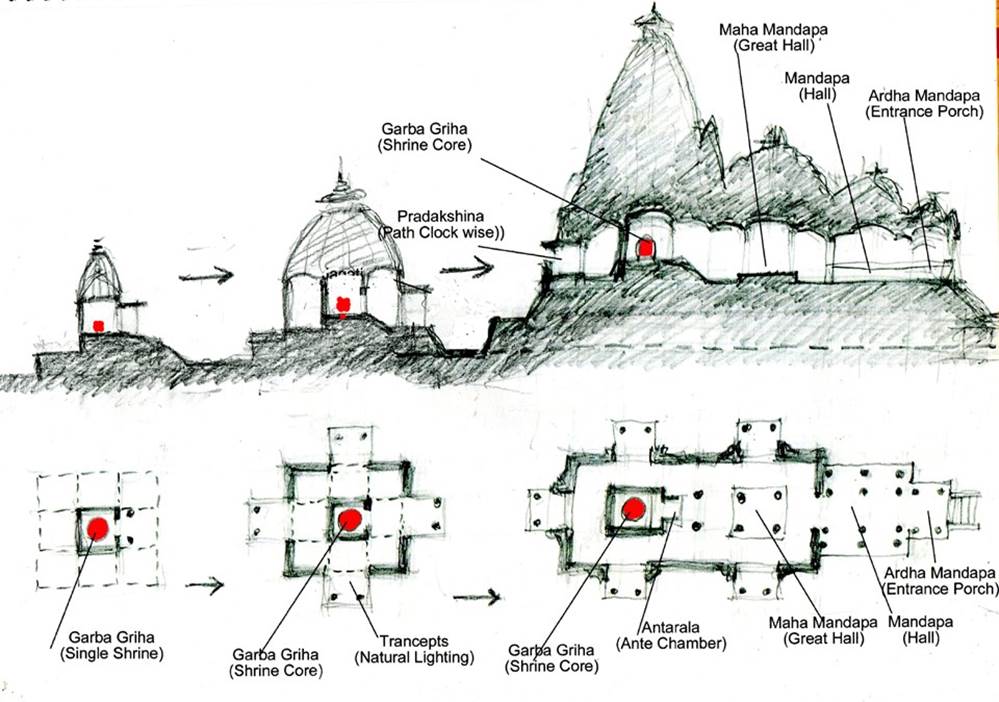 Maha Mandapa
(Great Hall)

Mandapa
(Hall)

Ardha Mandapa
(Entrance Porch)

Garba Griha
(Shrine Core)

Pradakshina
(Path Clock wise))

Garba Griha
(Single Shrine)

Garba Griha
(Shrine Core)

Trancepts
(Natural Lighting)

Garba Griha
(Shrine Core)

Antarala
(Ante Chamber)

Maha Mandapa
(Great Hall)

Mandapa
(Hall)

Ardha Mandapa
(Entrance Porch)